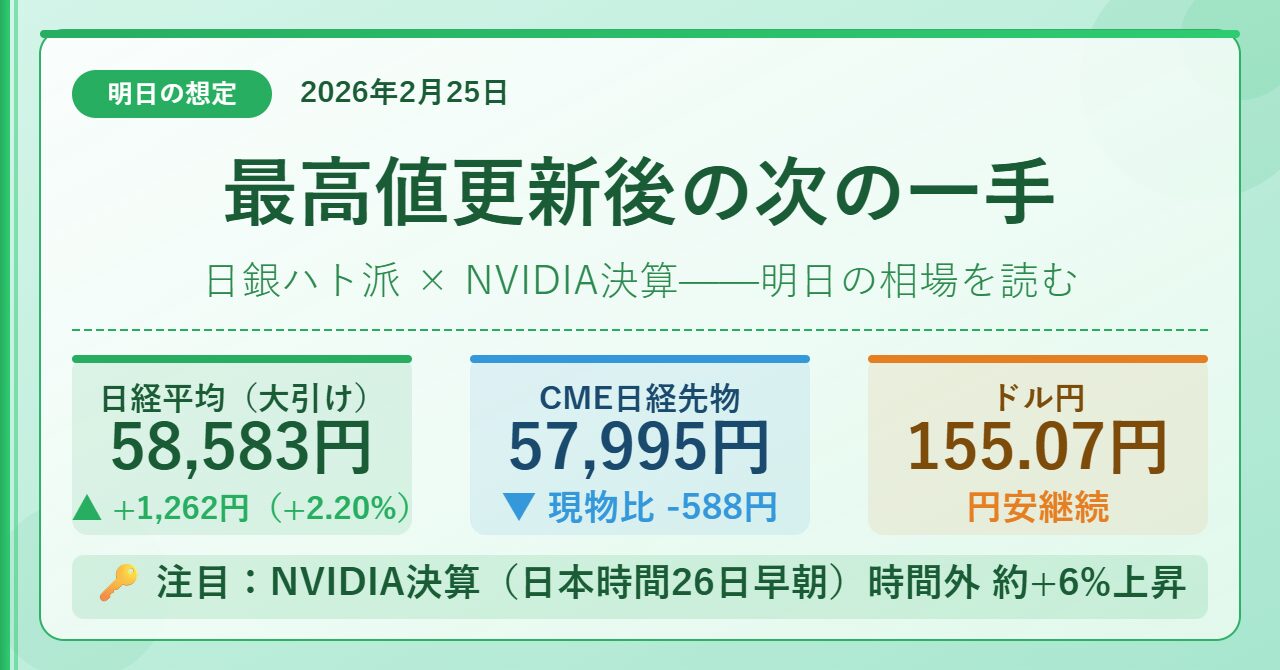 明日の想定 2026年2月25日

最高値更新後の次の一手

日銀ハト派 × NVIDIA決算——明日の相場を読む

日経平均（大引け）
58,583円
▲ +1,262円（+2.20%）

CME日経先物
57,995円
▼ 現物比 -588円

ドル円
155.07円
円安継続

注目：NVIDIA決算（日本時間26日早朝）時間外 約+6%上昇